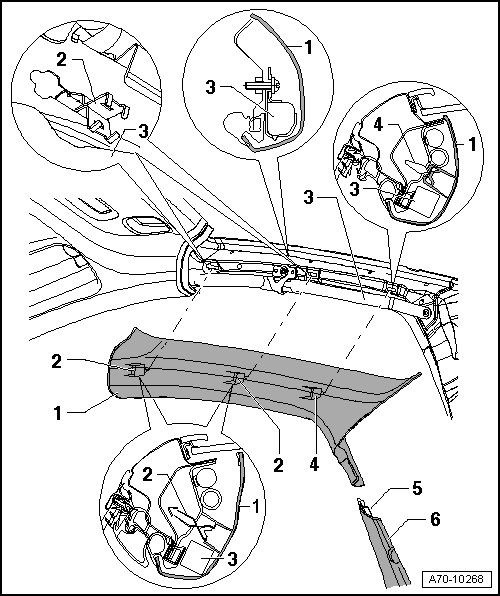 2
3
1
3
4
1
3
3
2
1
2
4
2
1
3
5
6
A70-10268