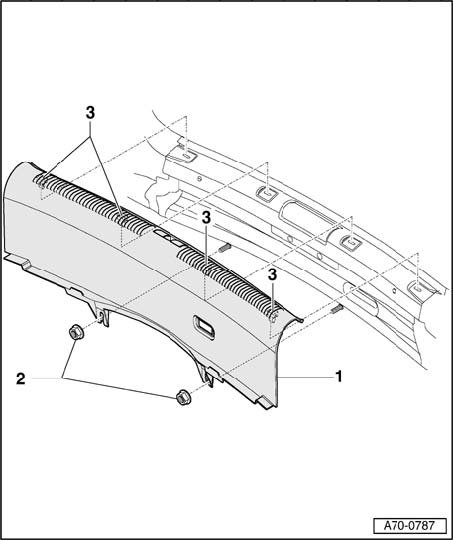 3
3
3
2
1
A70-0787