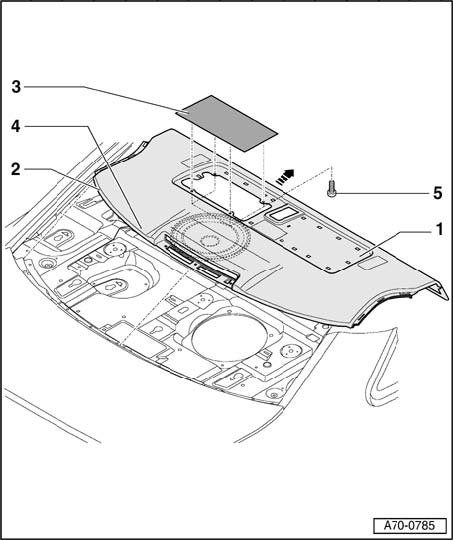 3
4
2
5
1
A70-0785