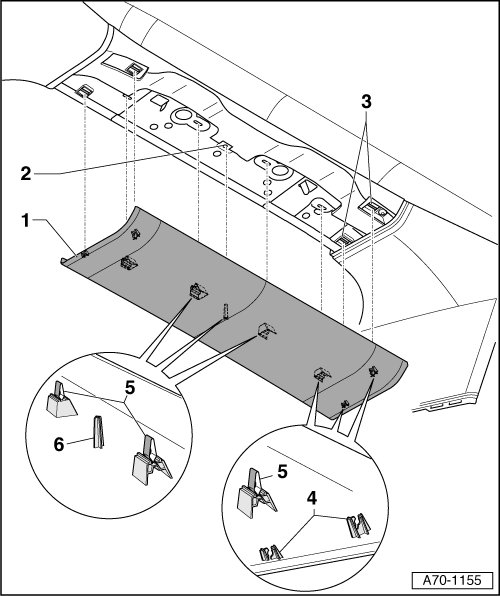 3
2
1
5
6
5
4
A70-1155