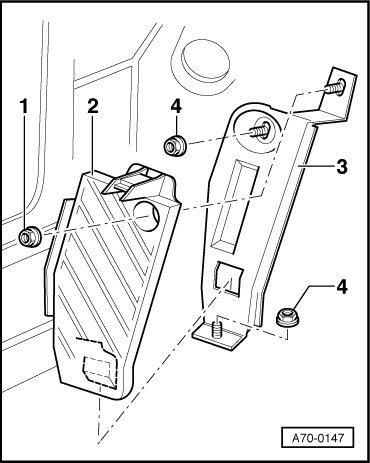 1
2
4
3
4
A70-0147