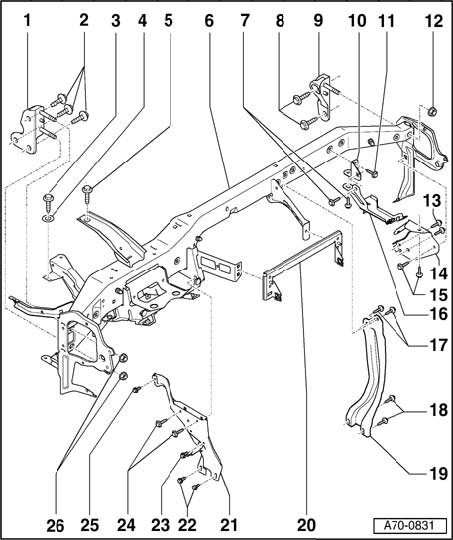 1 2 3 4 5 6 7 8 9 10 11 12

13

14

15

16

17

18

19

26 25 24 23 22 21 20

A70-0831