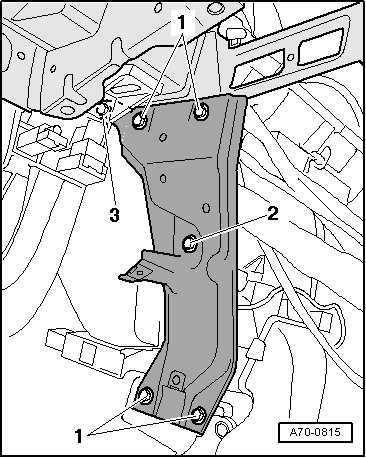 1
3
2
1
A70-0815