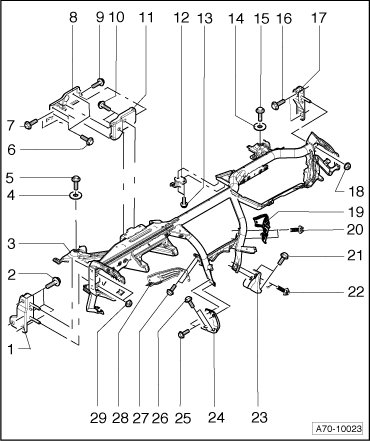 8
9
10
11
12
13
14
15
16
17
7
6
5
4
3
2
1
18
19
20
21
22
29
28
27
26
25
24
23
A70-10023