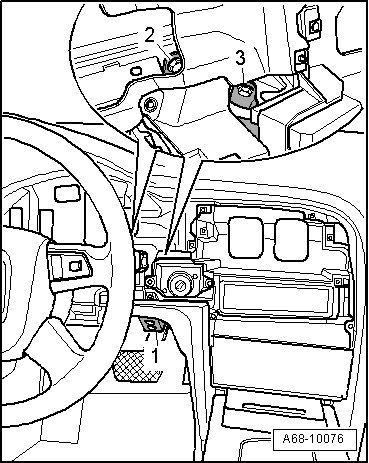 2
3
1
A68-10076