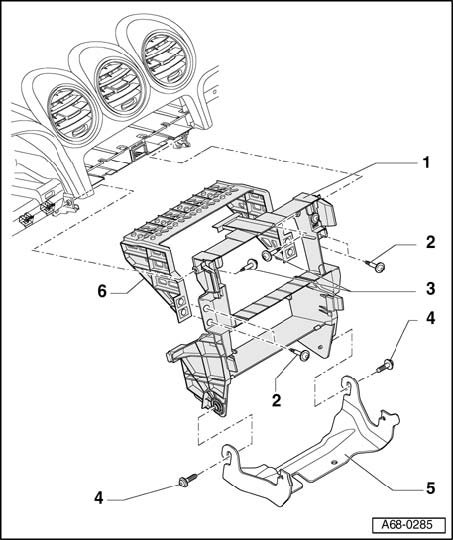 1
2
6
3
4
2
4
5
A68-0285