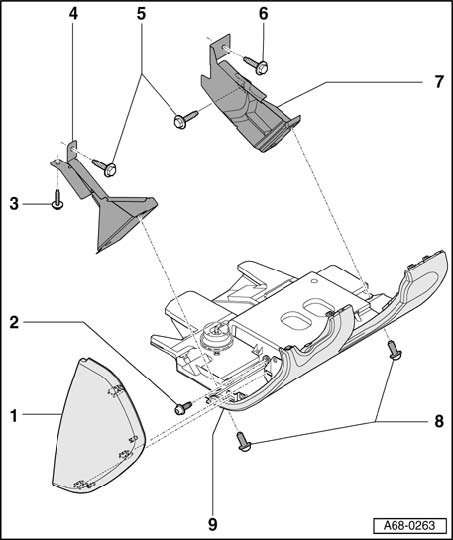 4
5
6
7
3
2
1
8
9
A68-0263