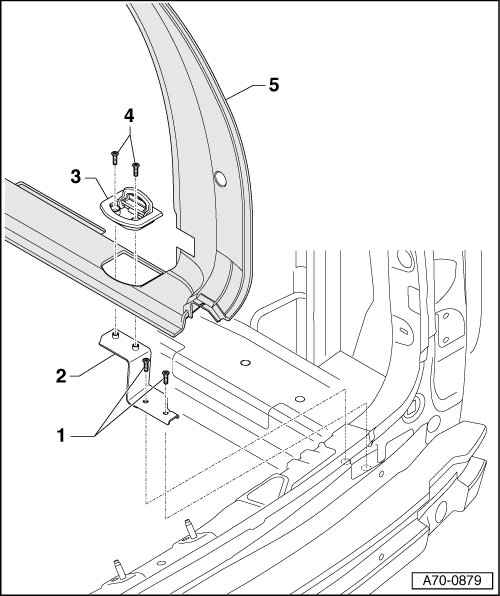 5
4
3
2
1
A70-0879