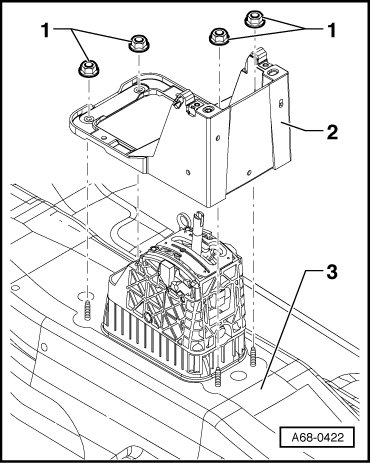 1
1
2
3
A68-0422