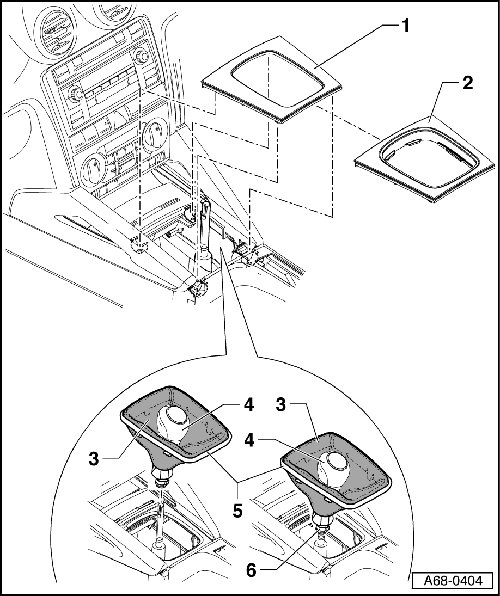 1
2
4
3
3
4
5
6
A68-0404