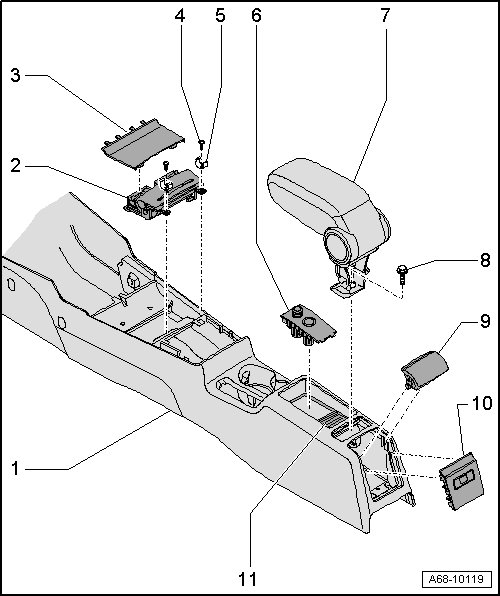 4
5
6
7
3
2
8
9
10
1
11
A68-10119