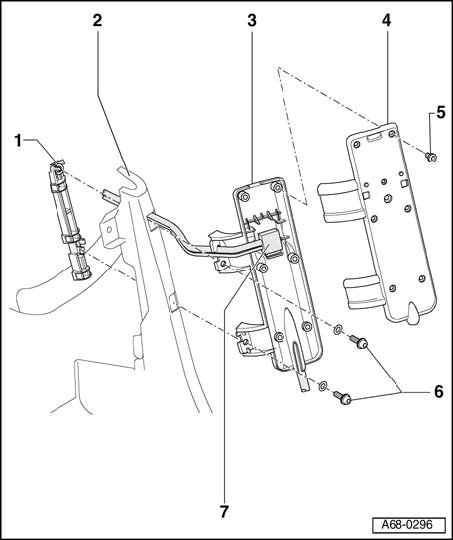 2
3
4
5
1
6
7
A68-0296