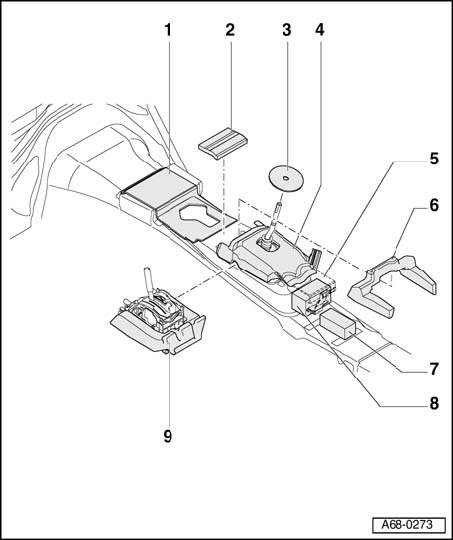 1
2
3
4
5
6
7
8
9
A68-0273