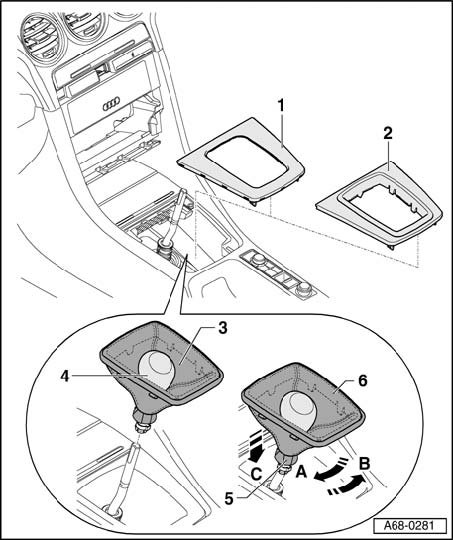 1
2
3
4
6
C
A
B
5
A68-0281