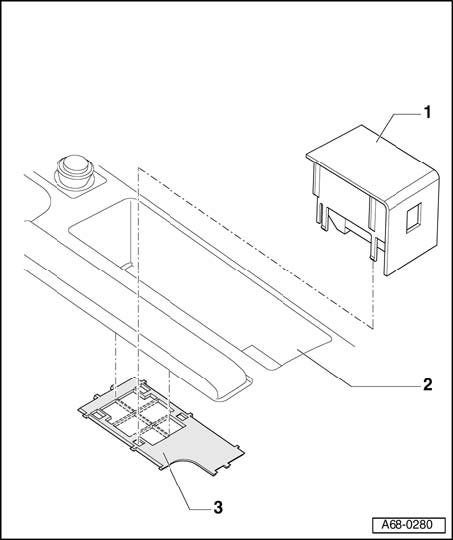 1
2
3
A68-0280