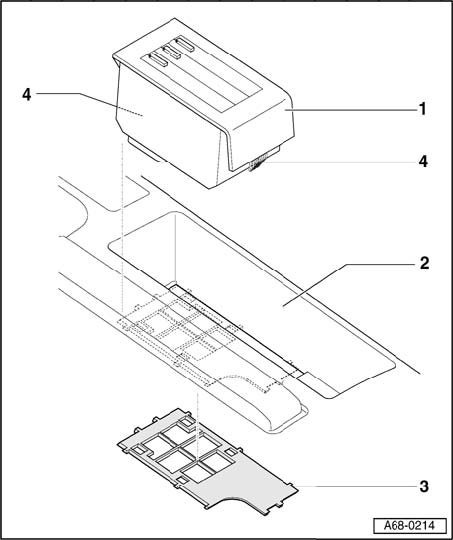 4

1

4

2

3

A68-0214