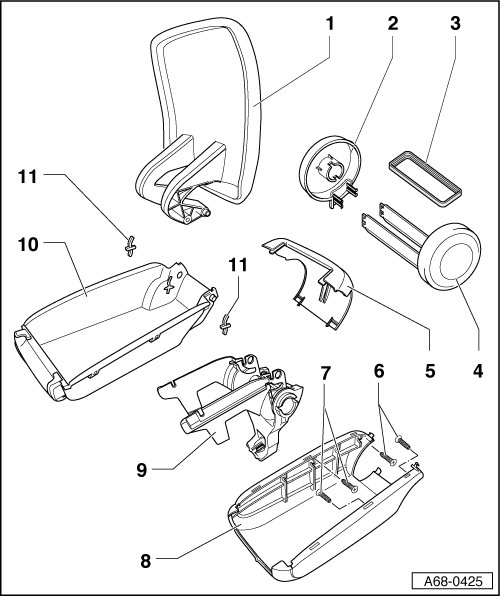 1
2
3
11
10
11
5
4
7
6
9
8
A68-0425