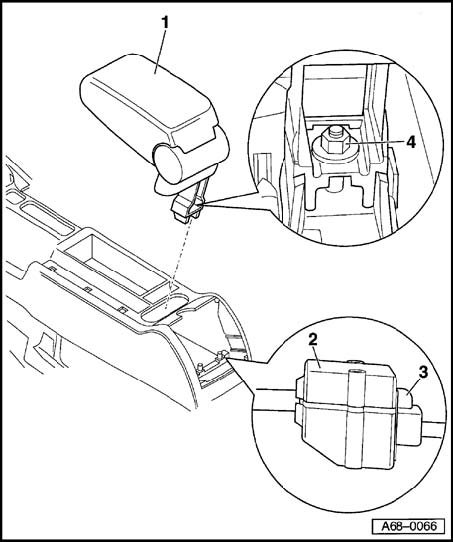 1
4
2
3
A68–0066