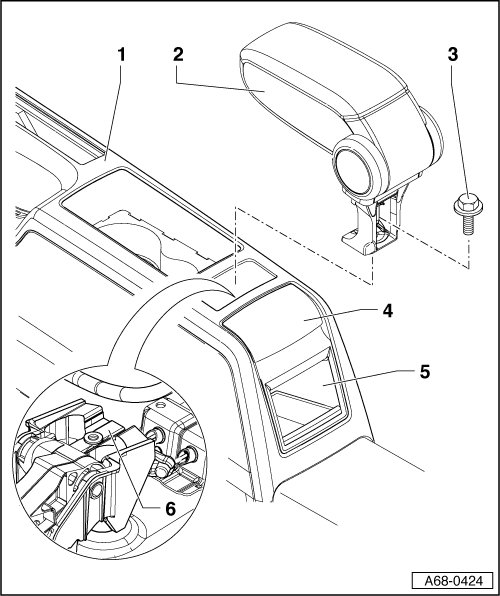 1
2
3
4
5
6
A68-0424