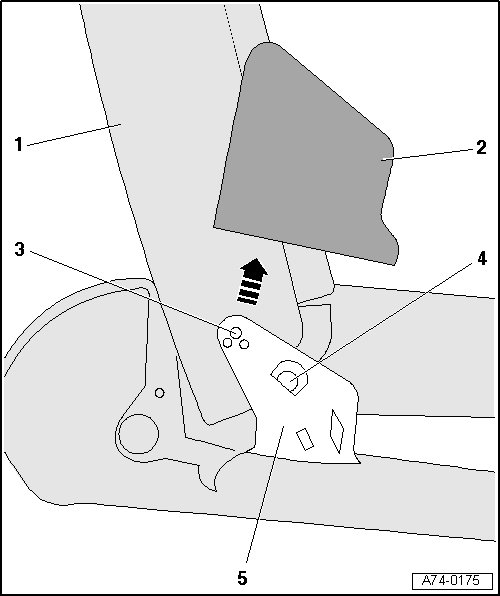 1
2
3
4
5
A74-0175