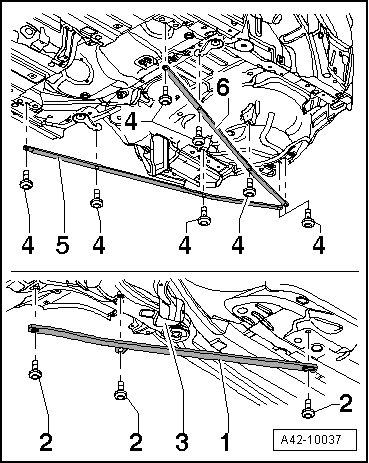 6
4
4
5
4
4
4
4
2
2
2
3
1
A42-10037