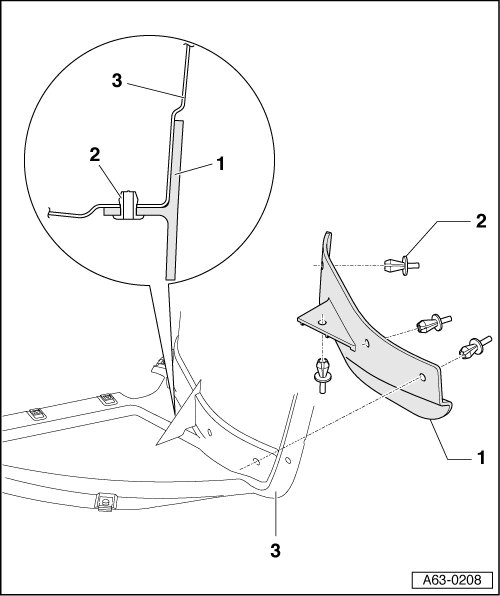 3
2
1
2
1
3
A63-0208