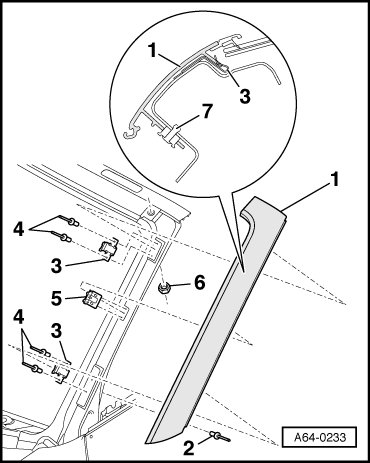 1
3
7
1
4
3
6
5
4
3
2
A64-0233