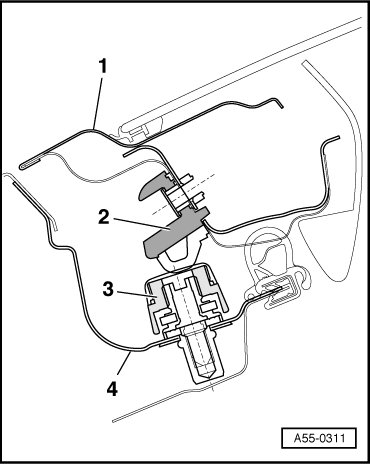 1
2
3
4
A55-0311