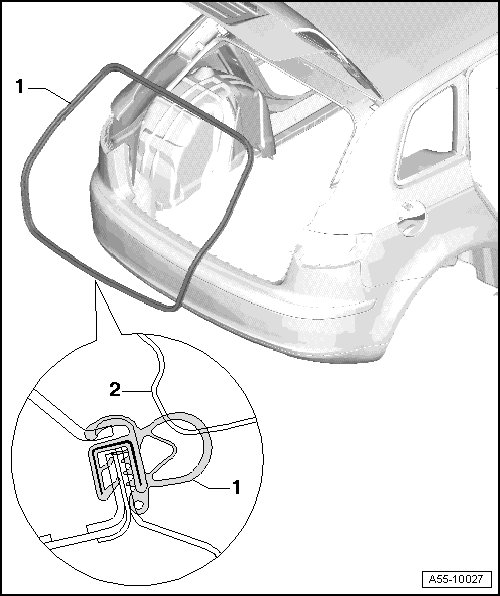 1

2

1

A55-10027