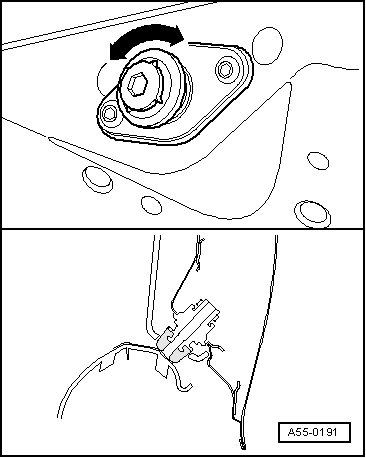 A55-0191