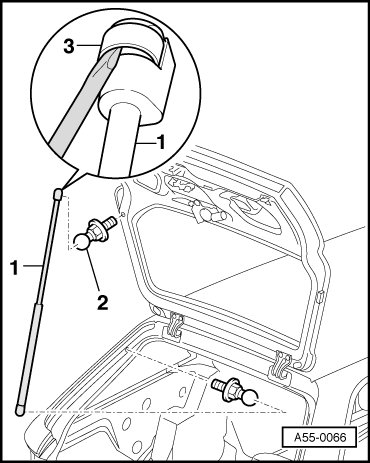 3
1
1
2
A55-0066