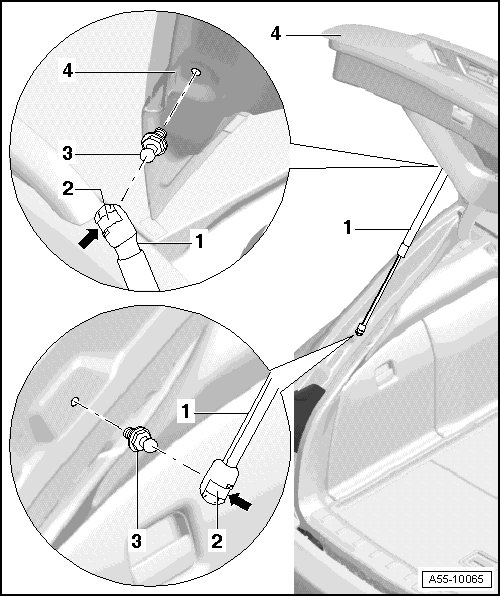 4
4
3
2
1
1
1
3
2
A55-10065