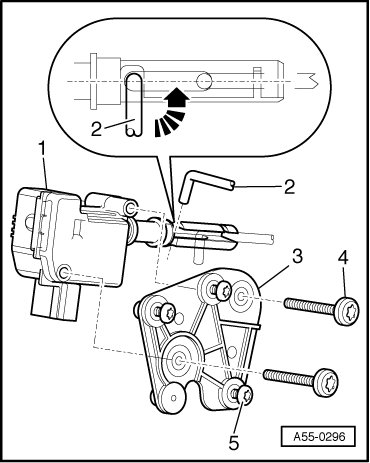 2
1
2
3
4
5
A55-0296