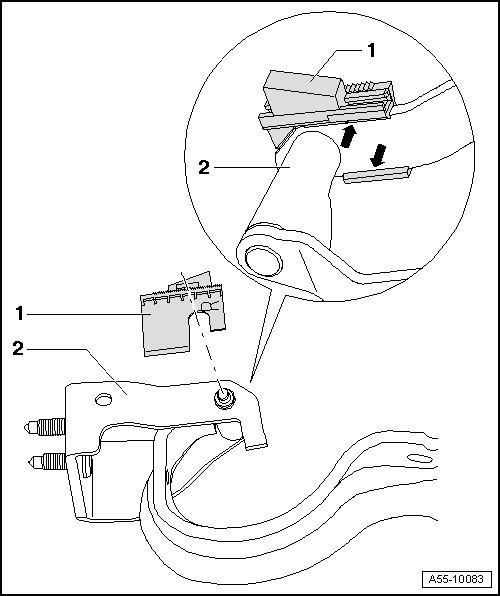 1
2
1
2
A55-10083