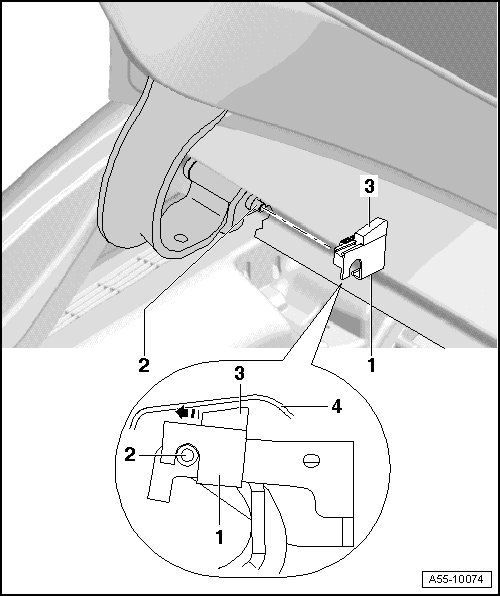 3
2
1
3
4
2
1
A55-10074