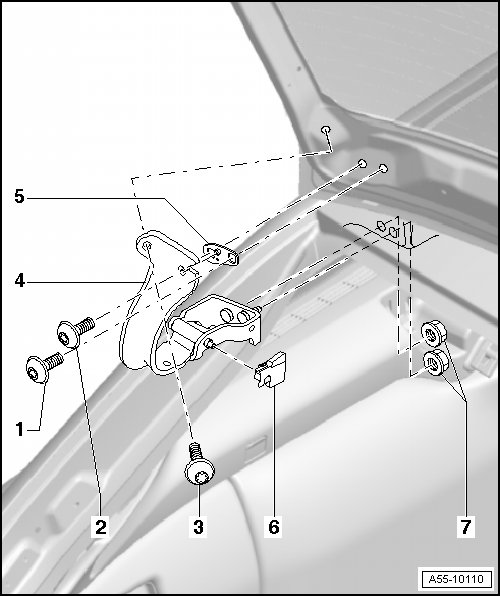 5
4
1
2
3
6
7
A55-10110