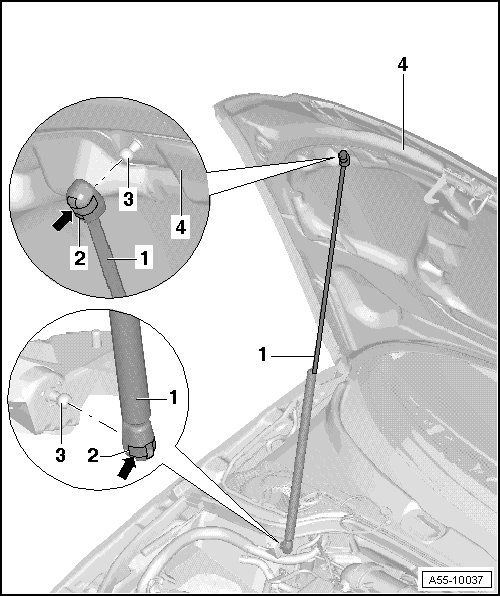 4
3
4
2
1
1
1
3
2
A55-10037