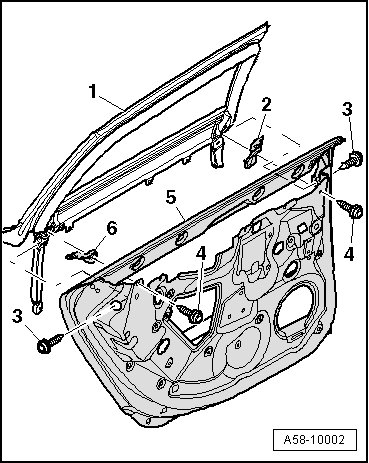 1
2
3
5
6
4
4
3
A58-10002