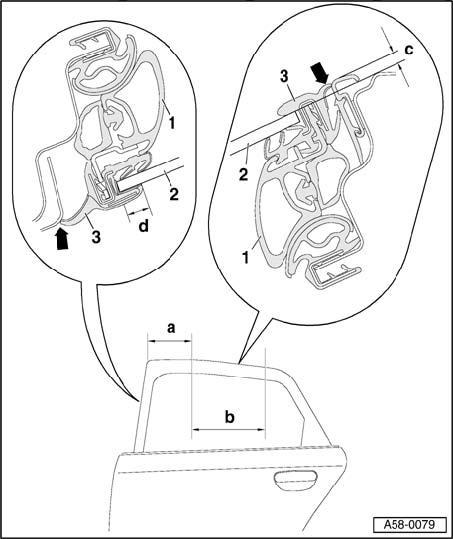 1
2
3
d
c
3
2
1
a
b
A58-0079