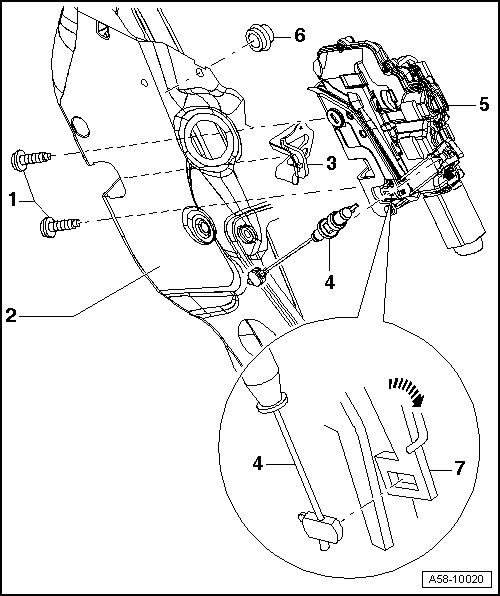 6
5
3
1
4
2
4
7
A58-10020