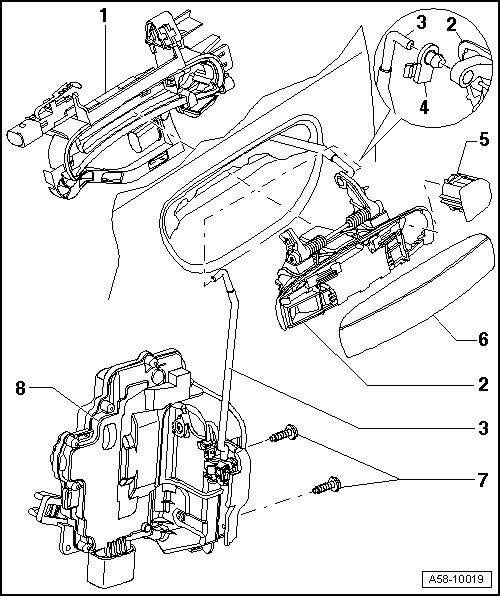 1
3
2
4
5
6
2
8
3
7
A58-10019