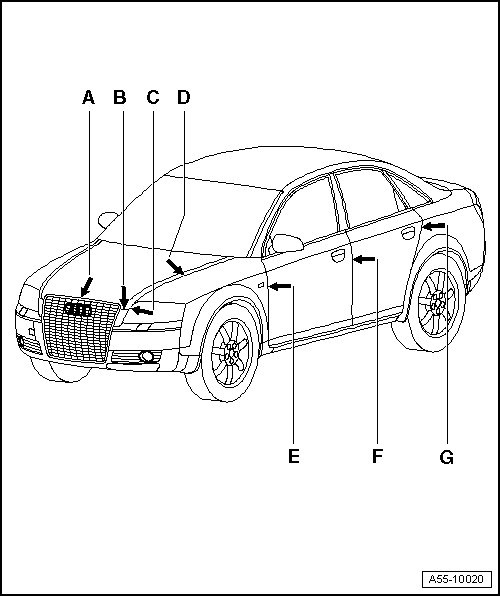 A B C D

E F G

A55-10020