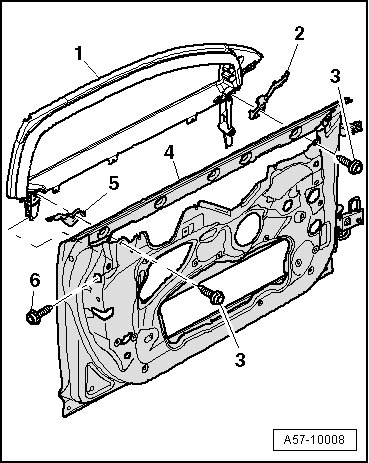 1
2
3
4
5
6
3
A57-10008