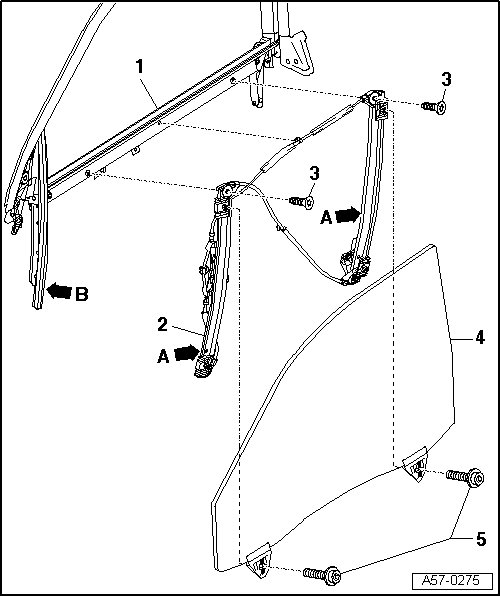 1
3
3
A
B
2
A
4
5
A57-0275