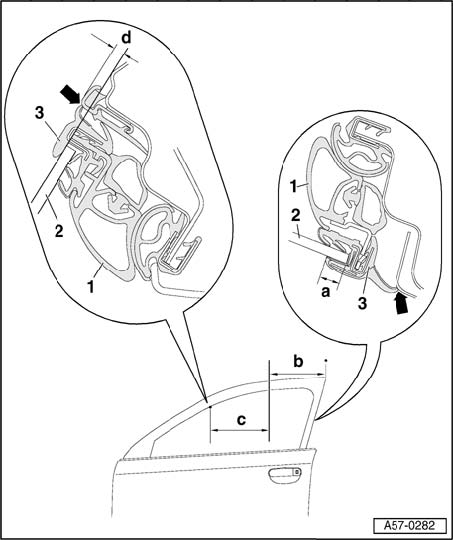 d
3
2
1
1
2
a
3
b
c
A57-0282