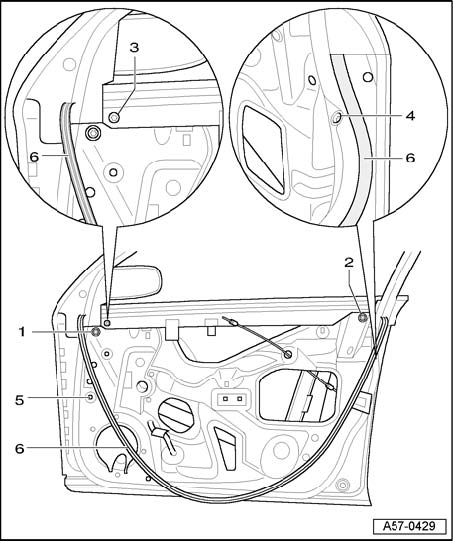 3
6
4
6
2
1
5
6
A57-0429