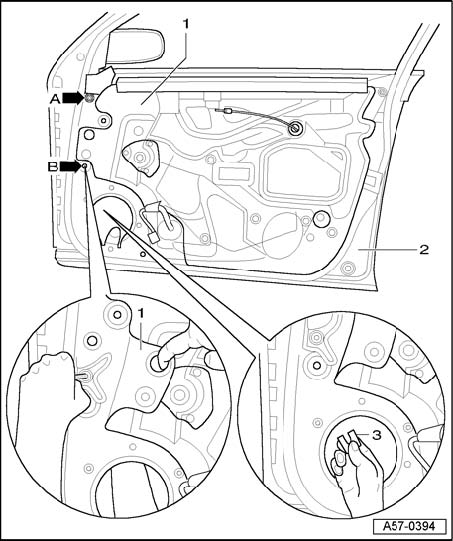 1
A
B
2
1
3
A57-0394