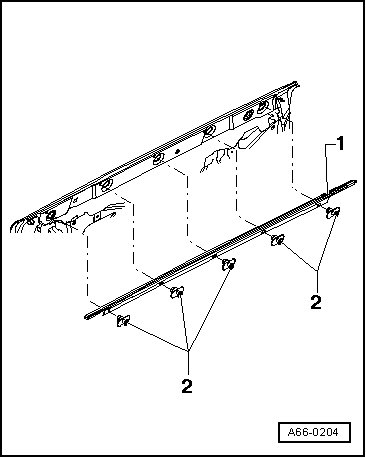 1
2
2
A66-0204