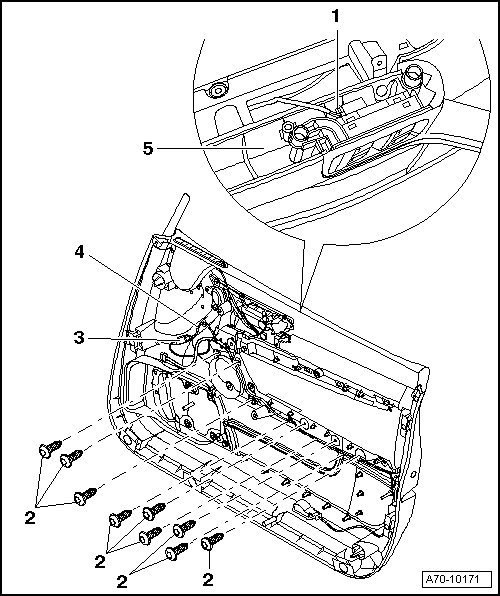 1
5
4
3
2
2
2
2
A70-10171