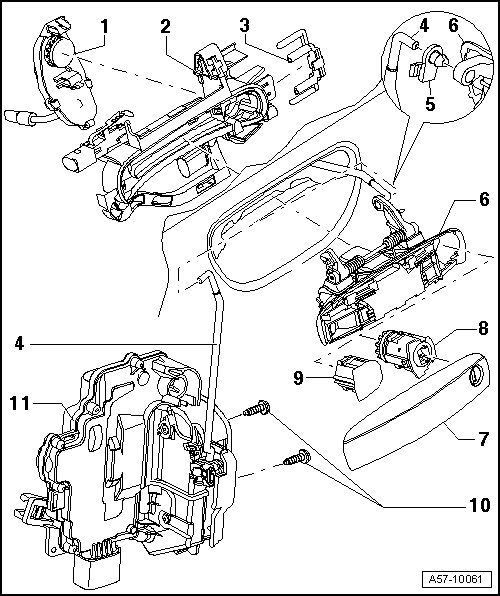 1
2
3
4
6
5
6
4
8
9
11
7
10
A57-10061